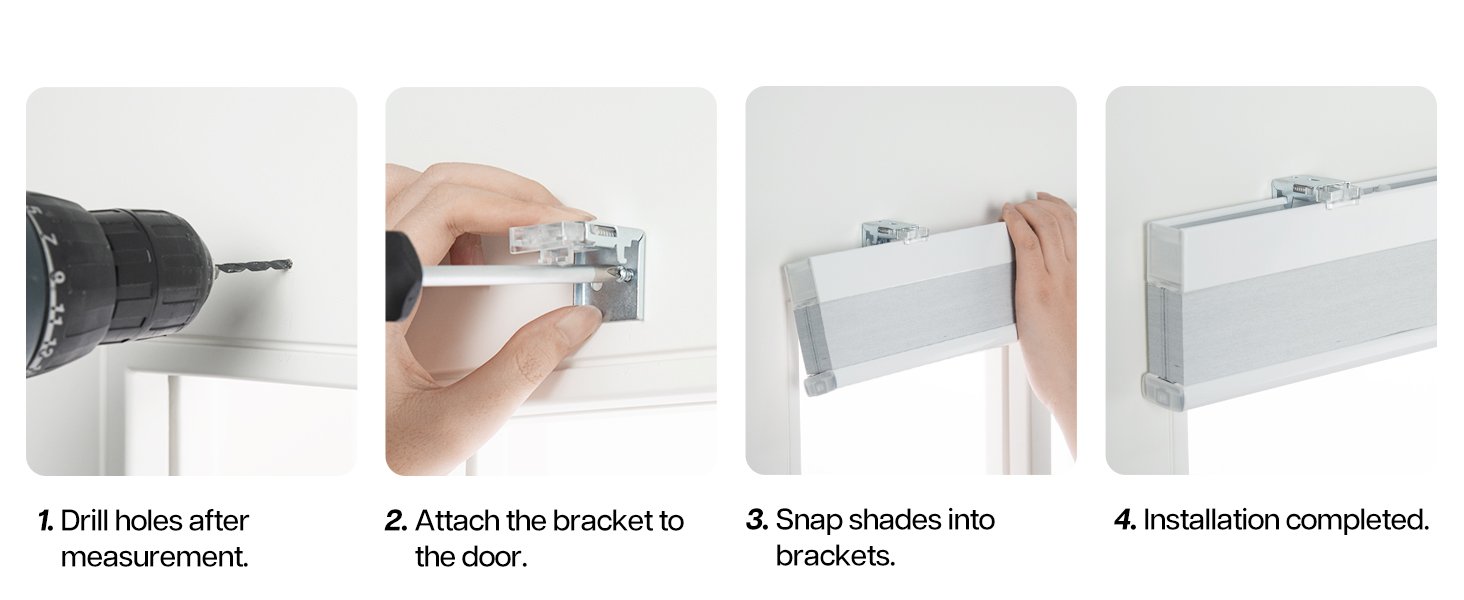 1. Drill holes after measurement.

2. Attach the bracket to the door.

3. Snap shades into brackets.

4. Installation completed.